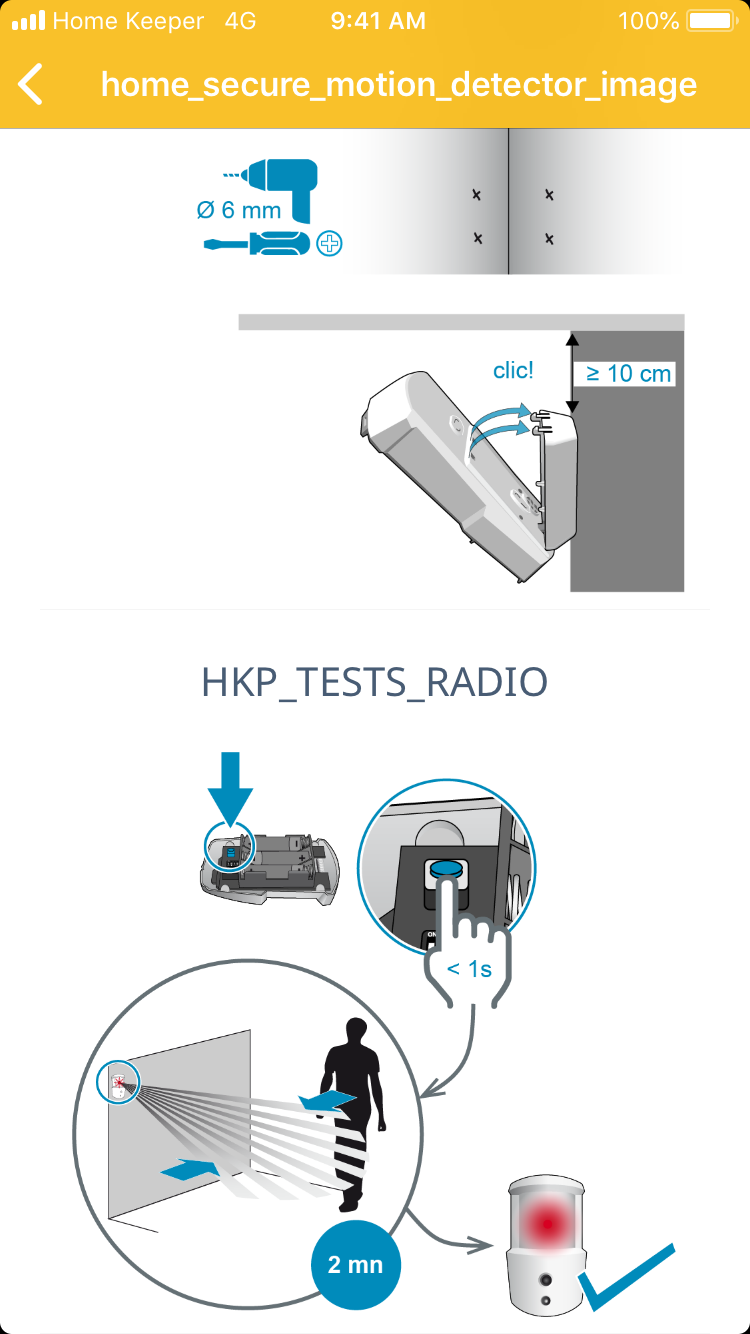 Home Keeper 4G 9:41 AM 100%

home_secure_motion_detector_image

Ø 6 mm

clic!

≥ 10 cm

HKP_TESTS_RADIO

< 1s

2 mn